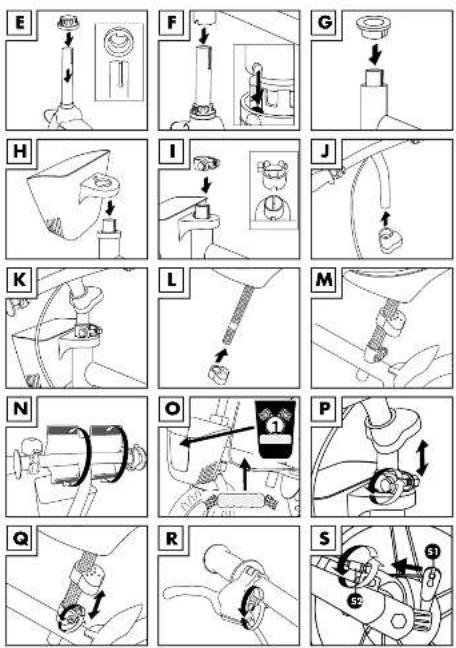 E

F

G

H

I

J

K

L

M

N

O

1

P

Q

R

S

S1

S2