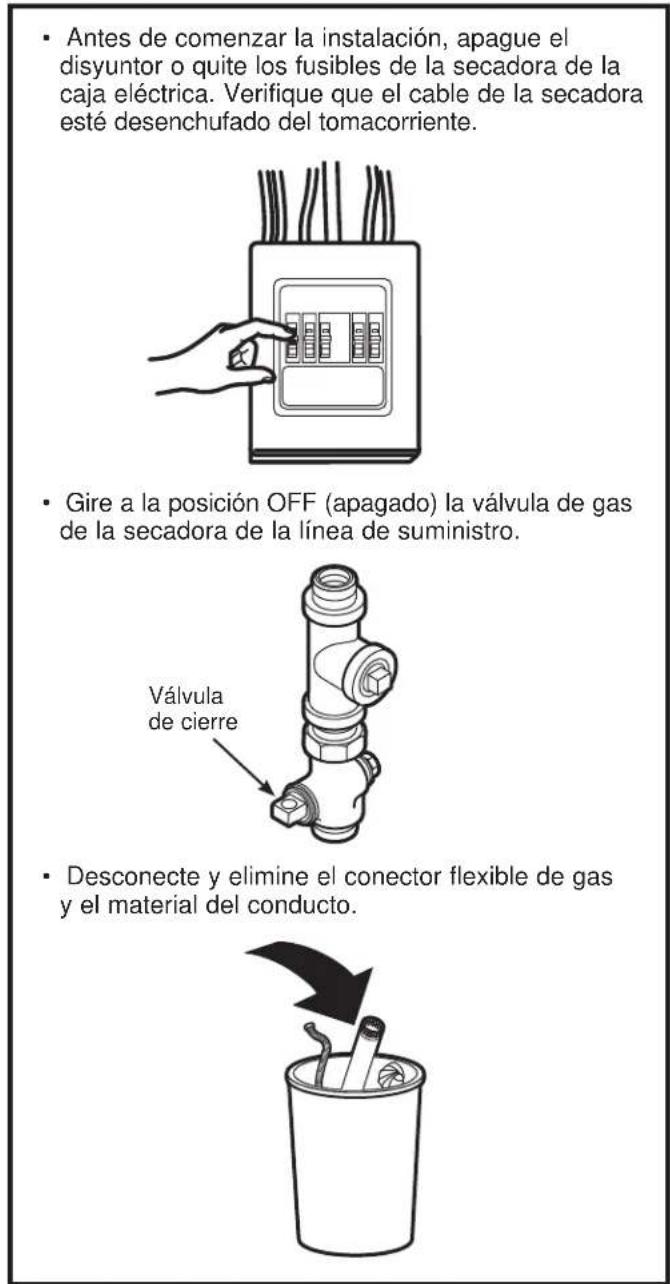 • Antes de comenzar la instalación, apague el disyuntor o quite los fusibles de la secadora de la caja eléctrica. Verifique que el cable de la secadora esté desenchufado del tomacorriente.

• Gire a la posición OFF (apagado) la válvula de gas de la secadora de la línea de suministro.

Válvula de cierre

• Desconecte y elimine el conector flexible de gas y el material del conducto.