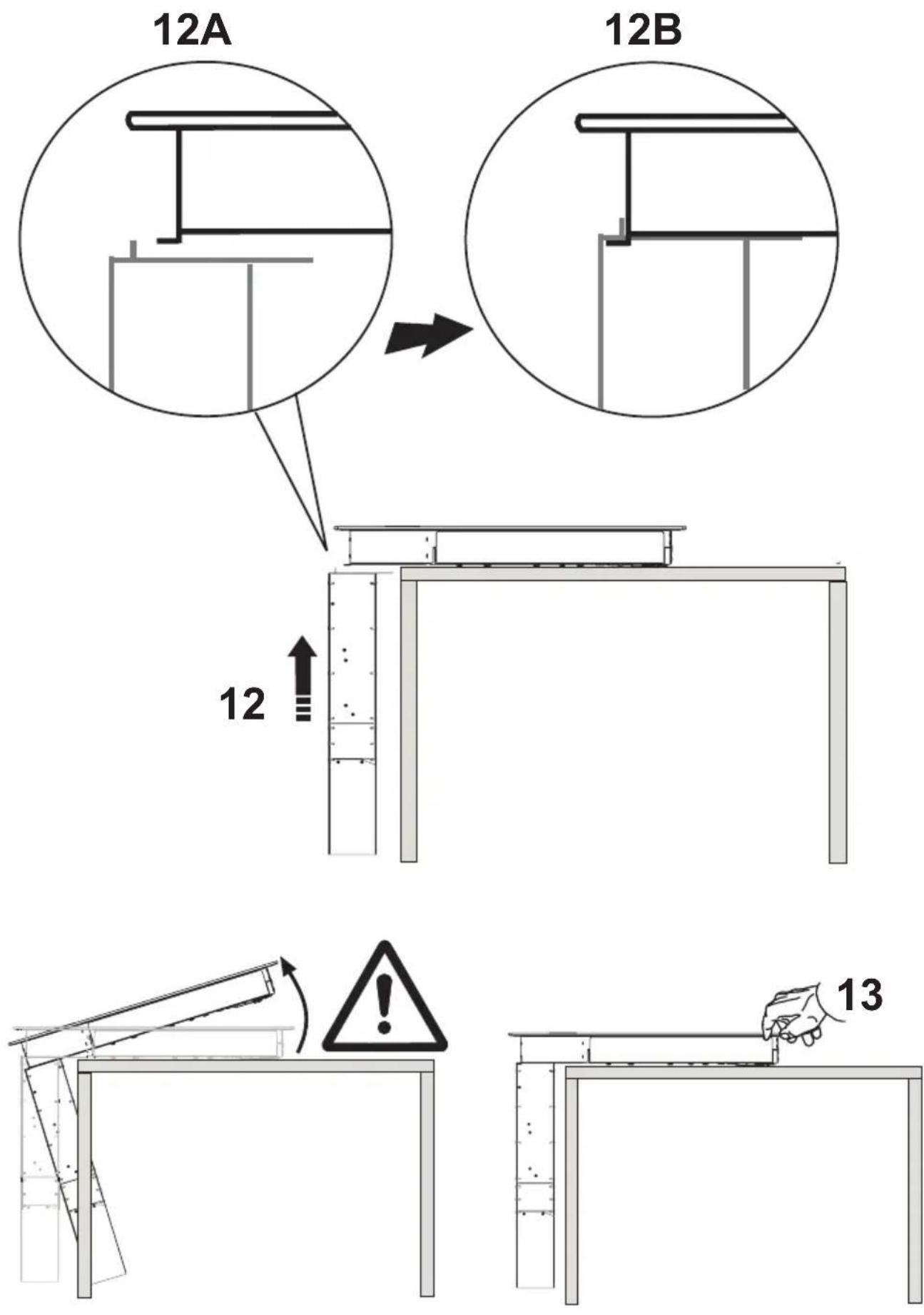 12A

12B

12

13