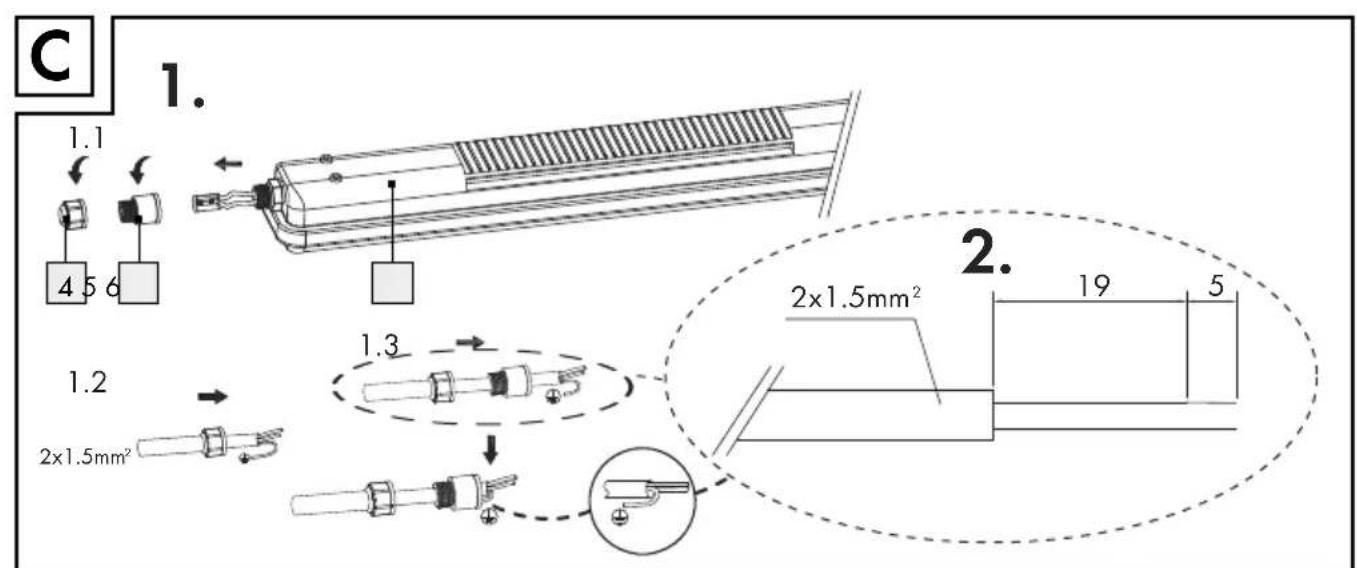 C

1.

1.1

4 5 6

1.2

$2x1.5mm^2$

1.3

2.

$2x1.5mm^2$

19

5