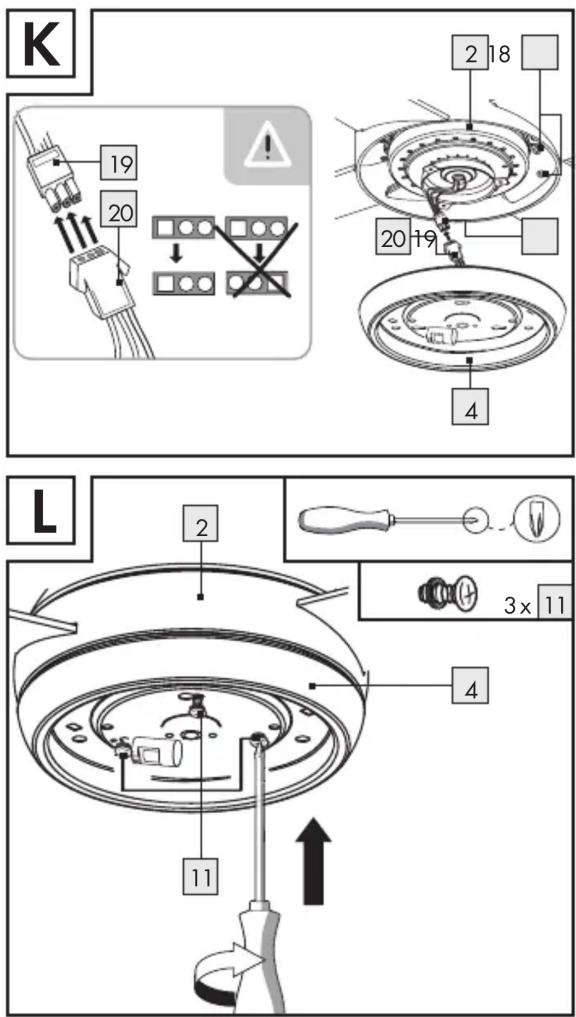 K

19

20

2 18

20 19

4

L

2

3 x 11

4

11