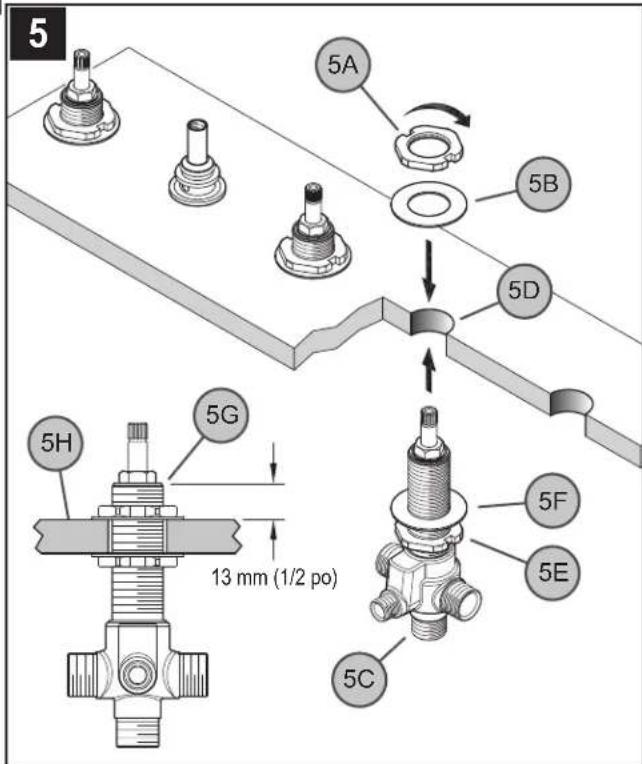 5

5A

5B

5D

5G

5H

13 mm (1/2 po)

5F

5E

5C