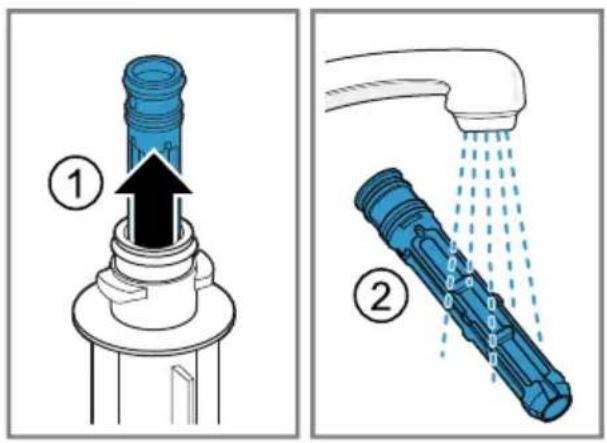 1
2