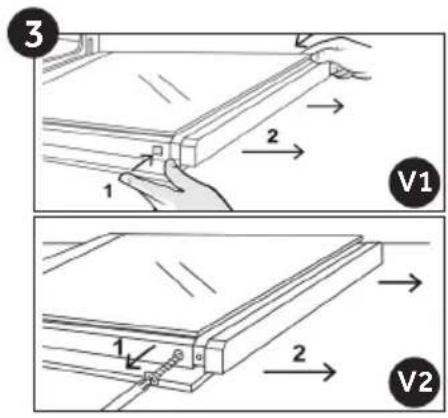 3

2

1

V1

1

2

V2