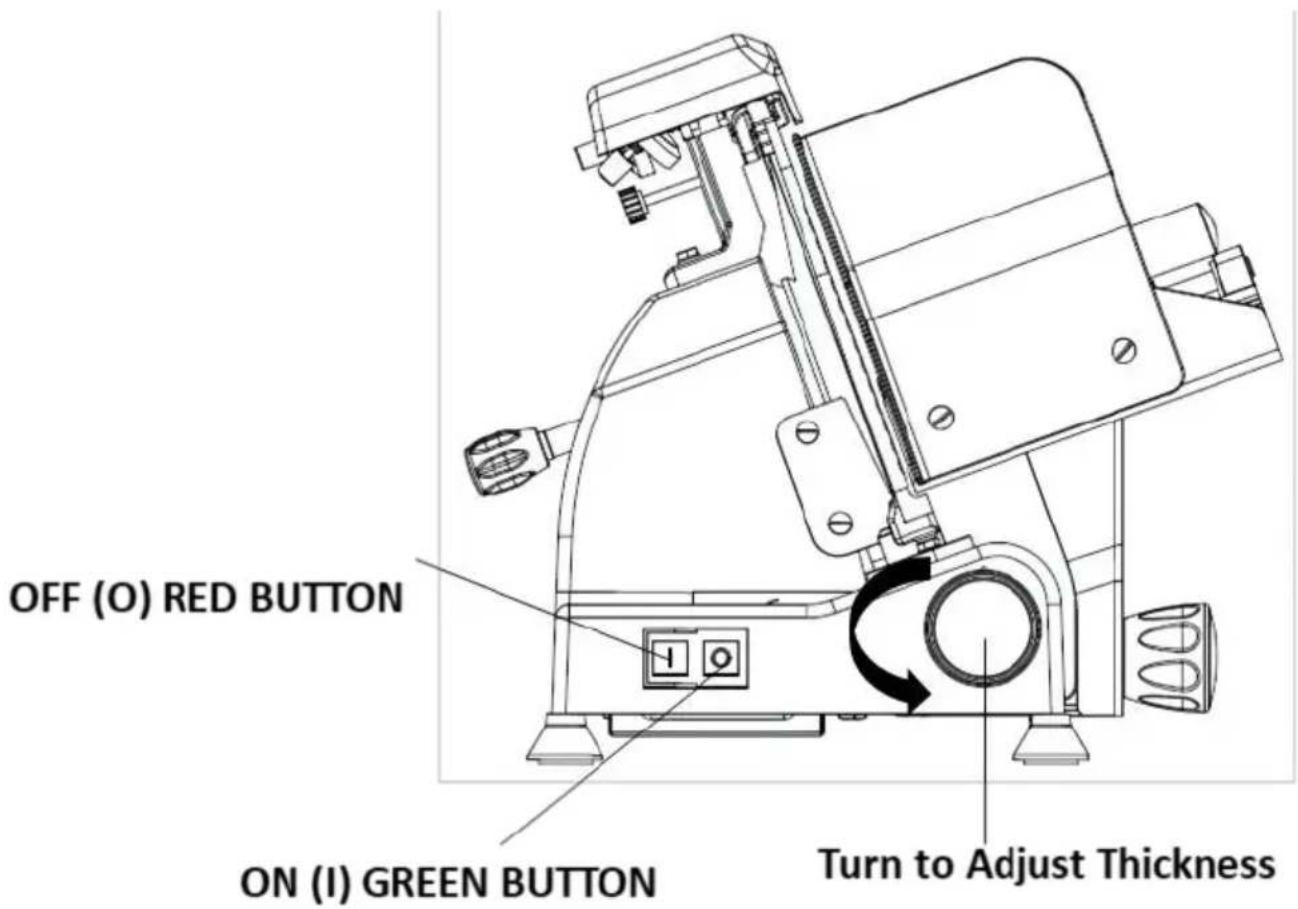 OFF (O) RED BUTTON

I

O

ON (I) GREEN BUTTON

Turn to Adjust Thickness