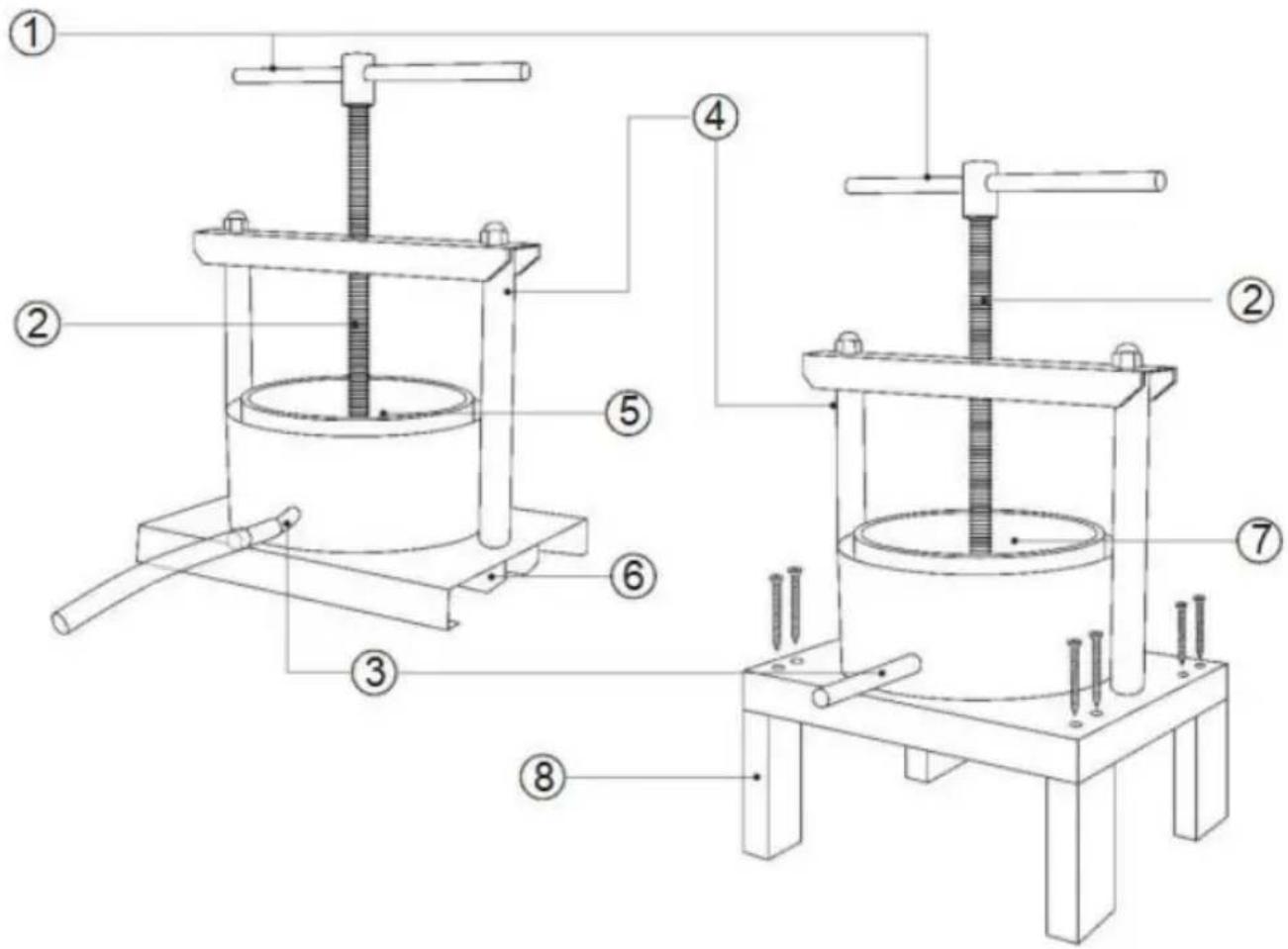 ①
④
②
②
⑤
⑦
⑥
③
⑧