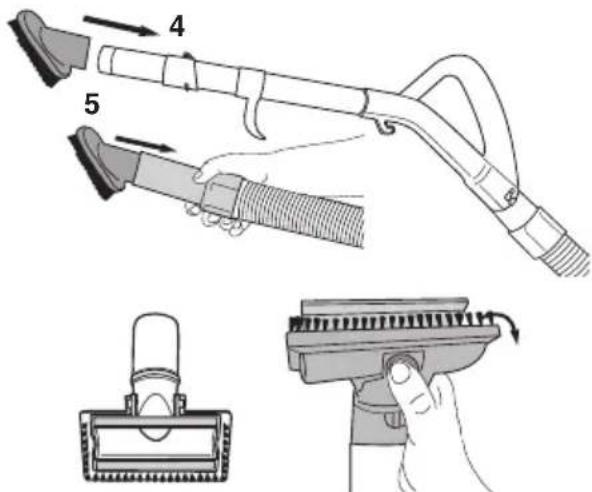 4

5