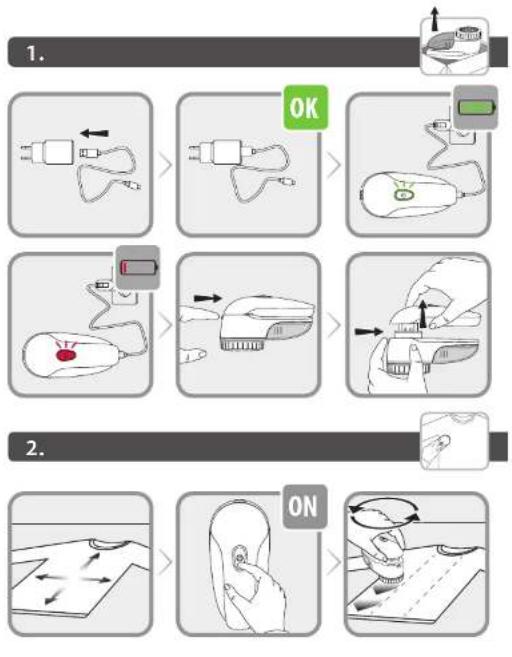 1.

OK

2.

ON