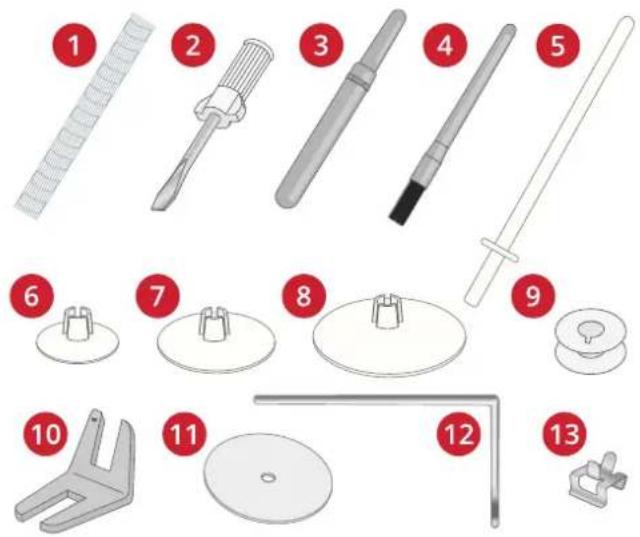 1
2
3
4
5
6
7
8
9
10
11
12
13