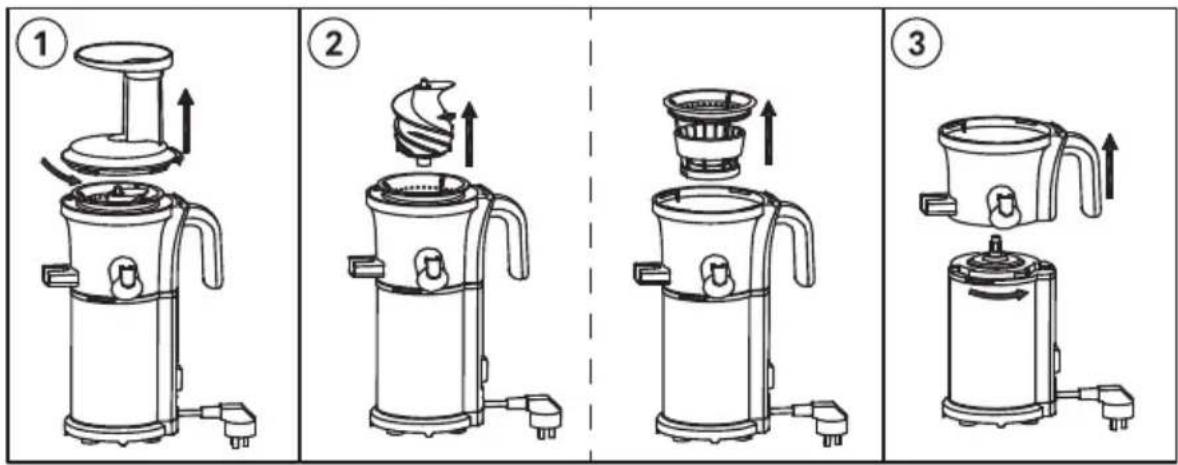 1

2

3