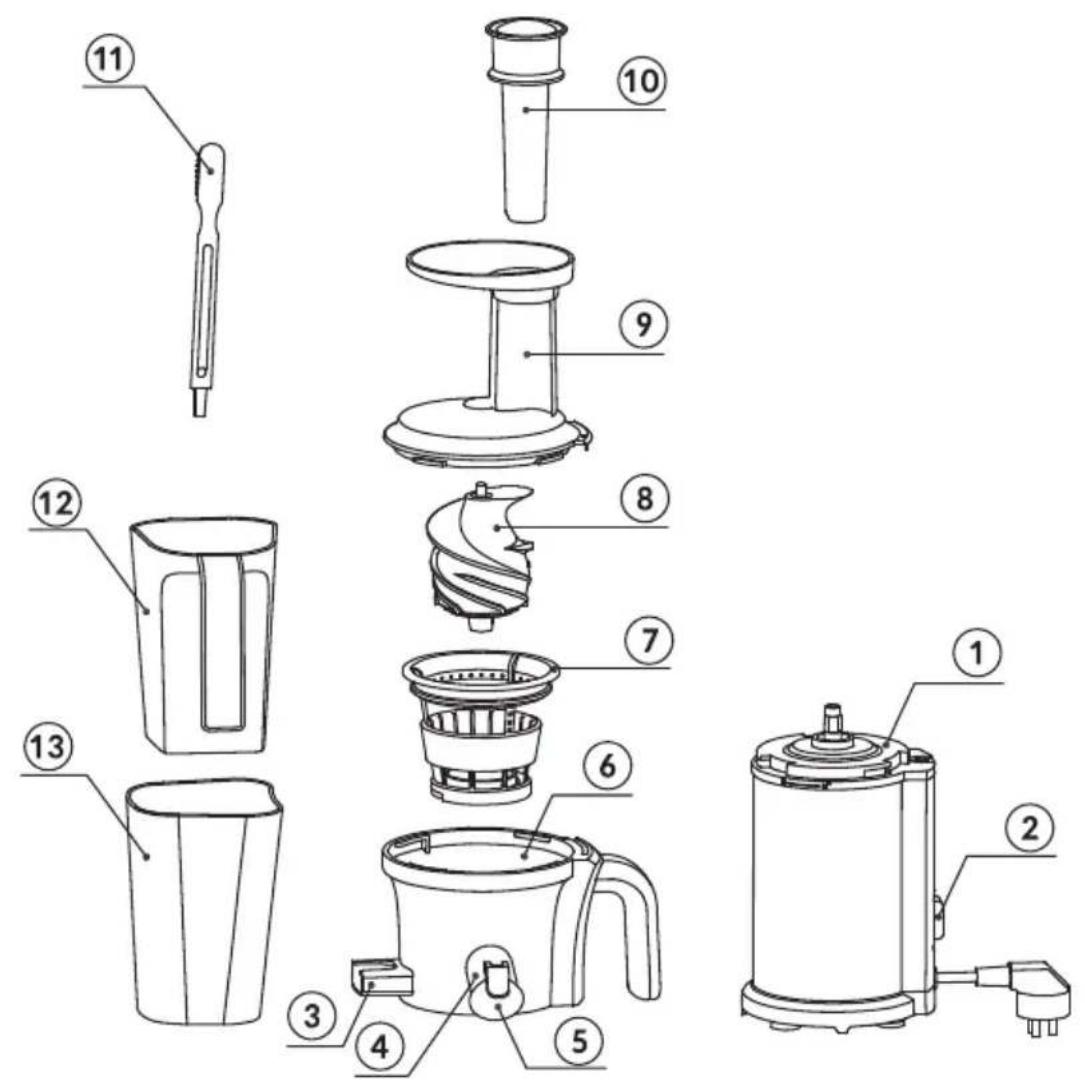 11
10
9
12
8
7
1
13
6
2
3
4
5