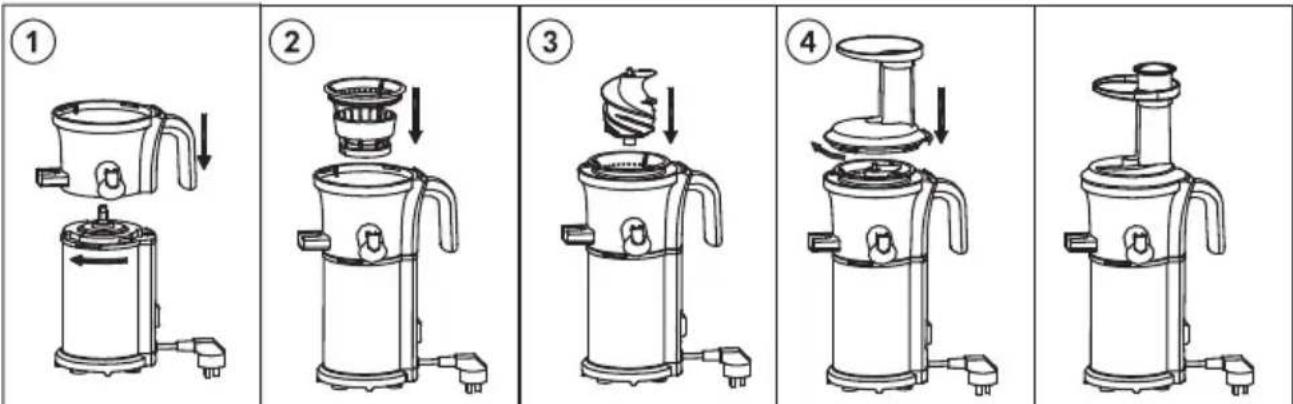 1

2

3

4