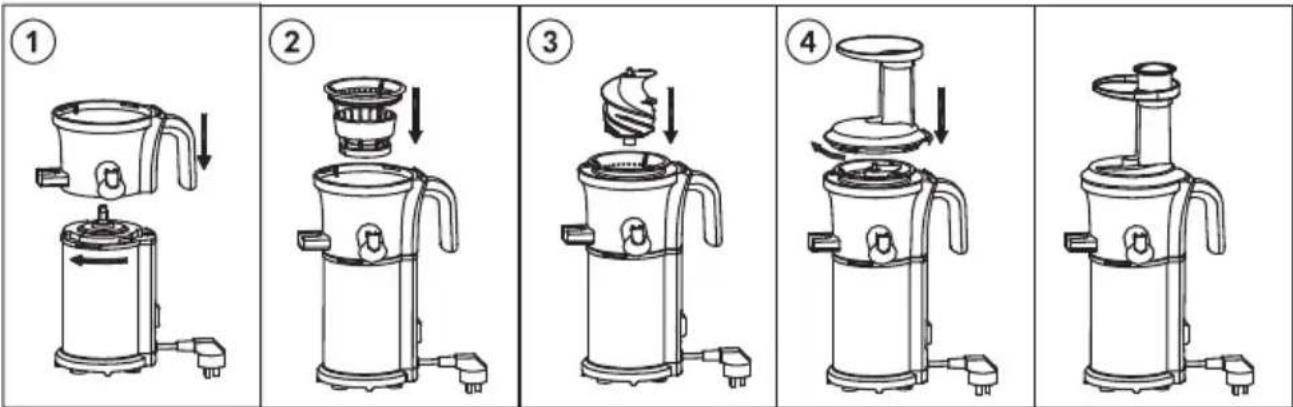 1

2

3

4