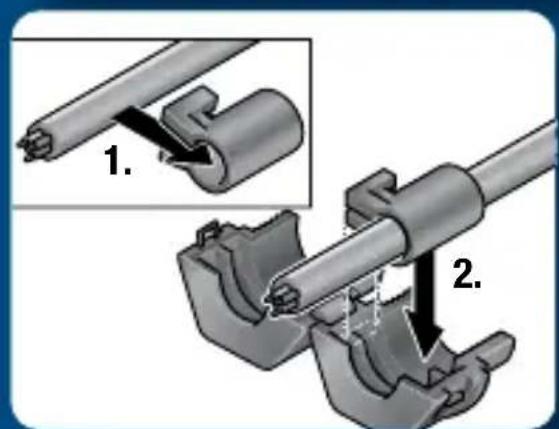 1.

2.