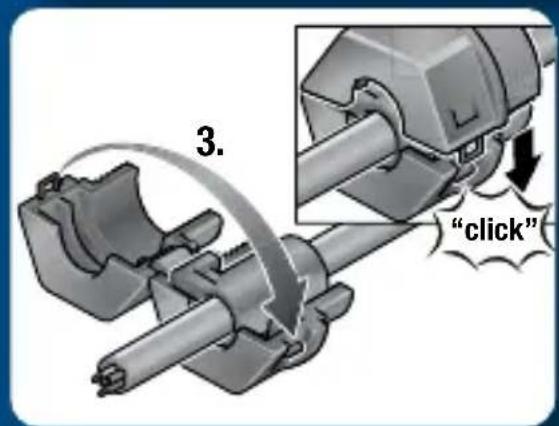 3.

“click”