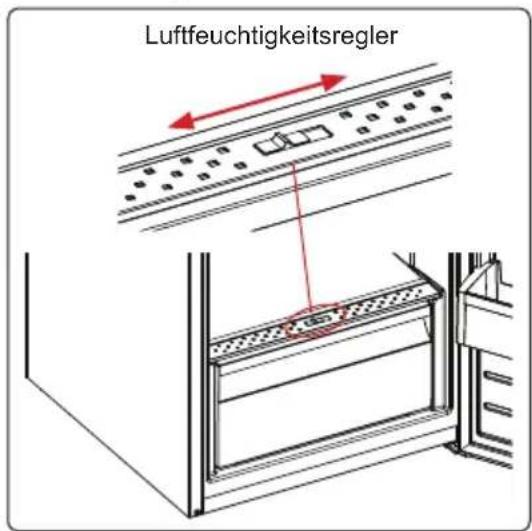 Luftfeuchtigkeitsregler