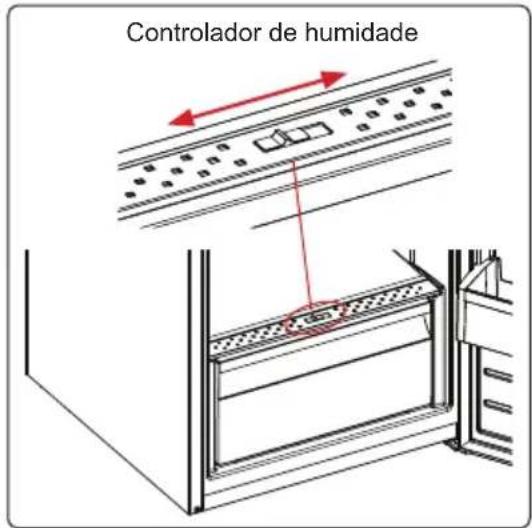 Controlador de humidade