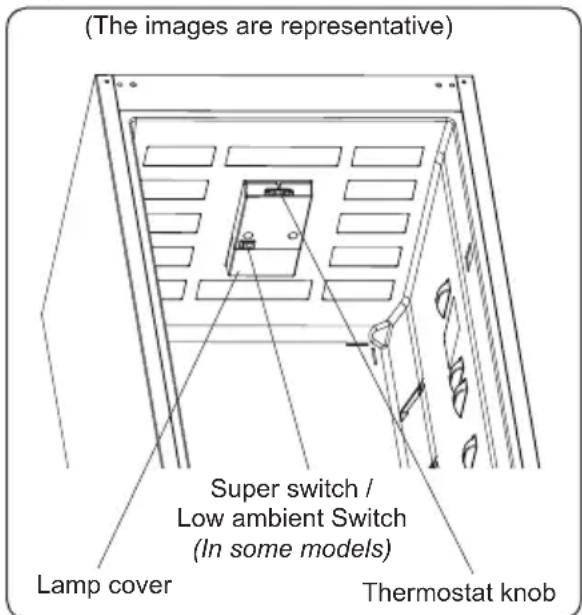 (The images are representative)

Super switch /
Low ambient Switch
(In some models)

Lamp cover

Thermostat knob