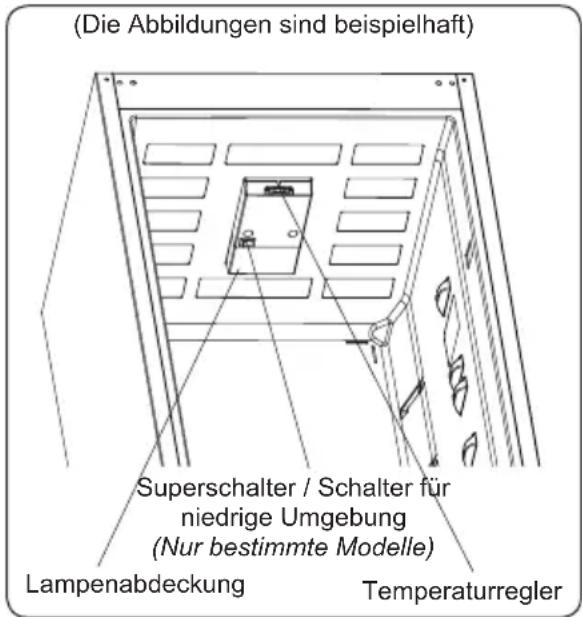 (Die Abbildungen sind beispielhaft)

Superschalter / Schalter für niedrige Umgebung
(Nur bestimmte Modelle)

Lampenabdeckung

Temperaturregler