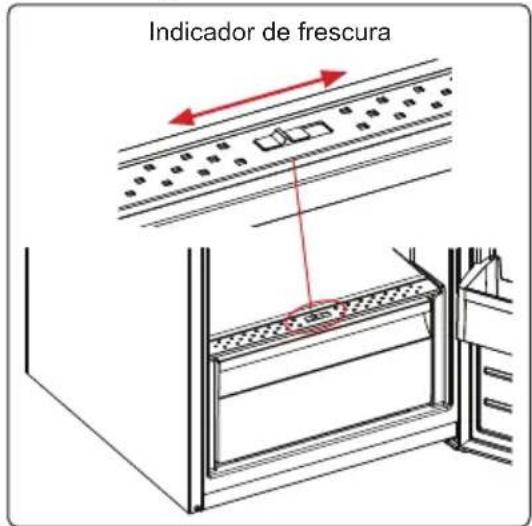 Indicador de frescura