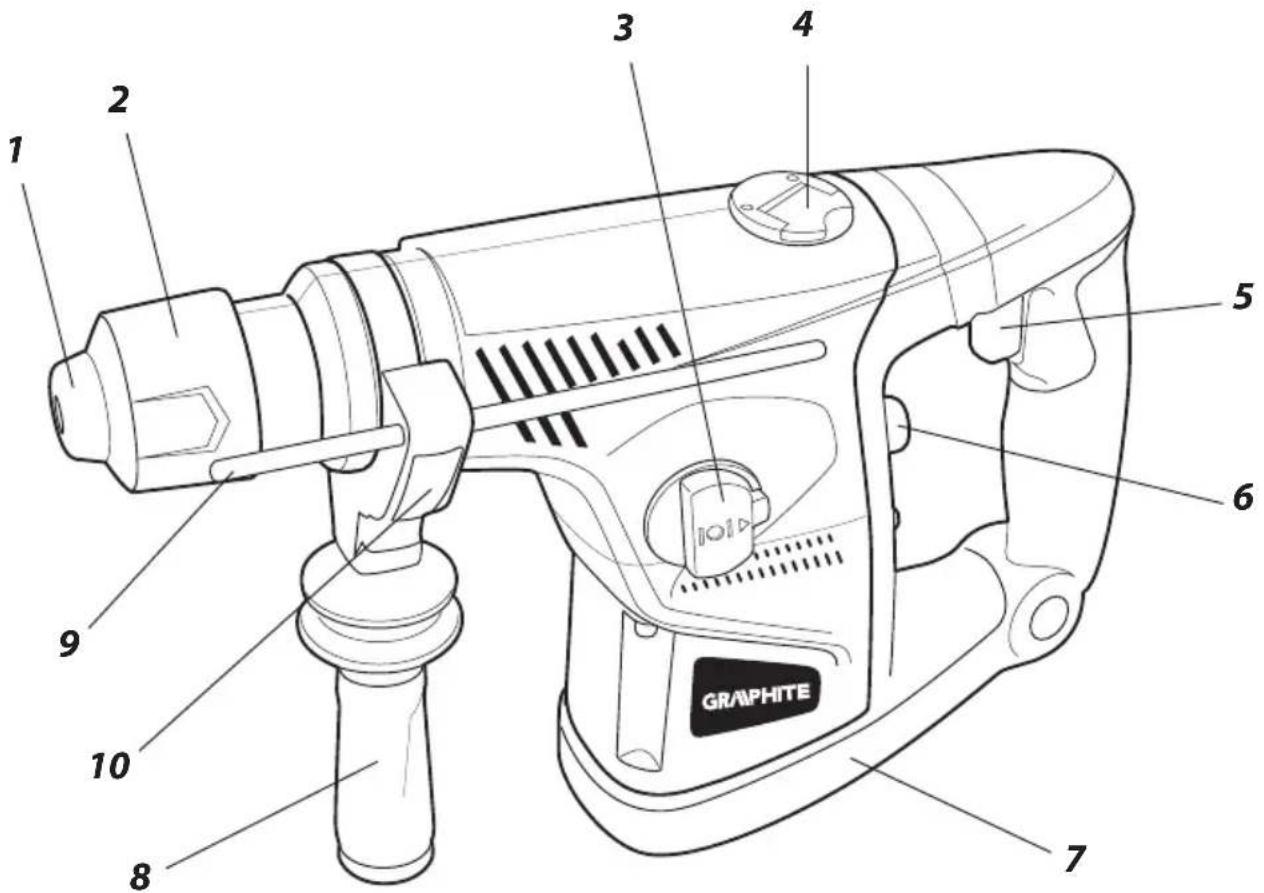 3
4
2
1
5
6
9
10
GRAPHITE
8
7