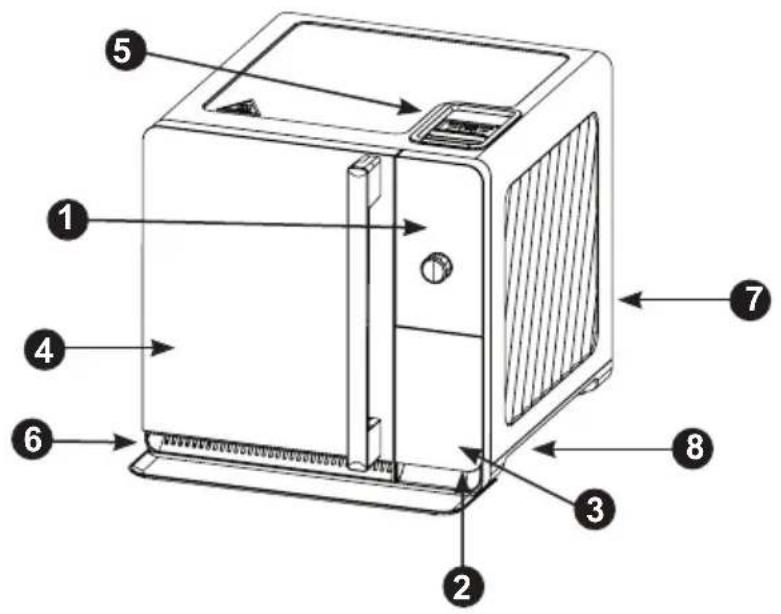 5
1
7
4
6
8
3
2