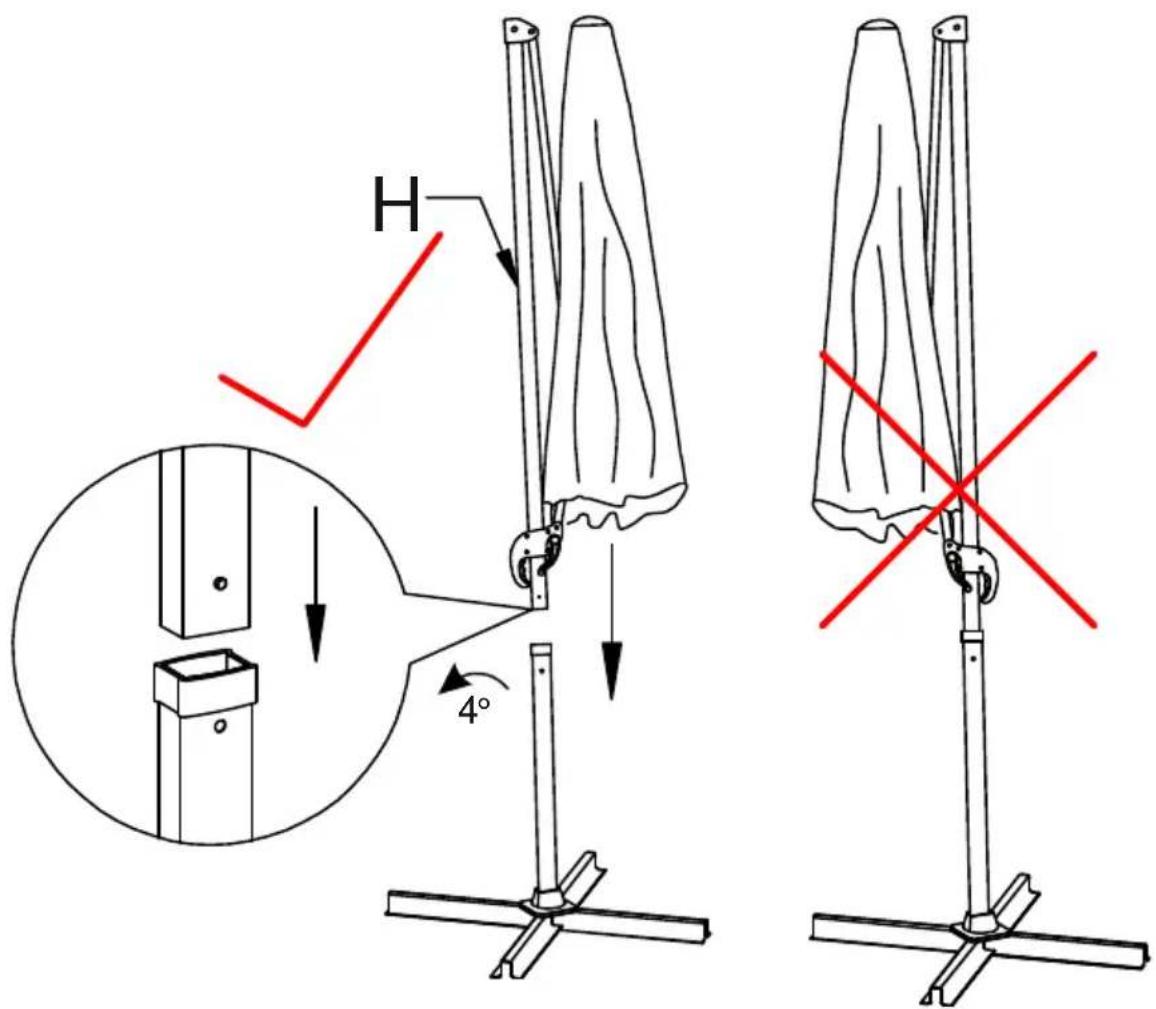 H

4°