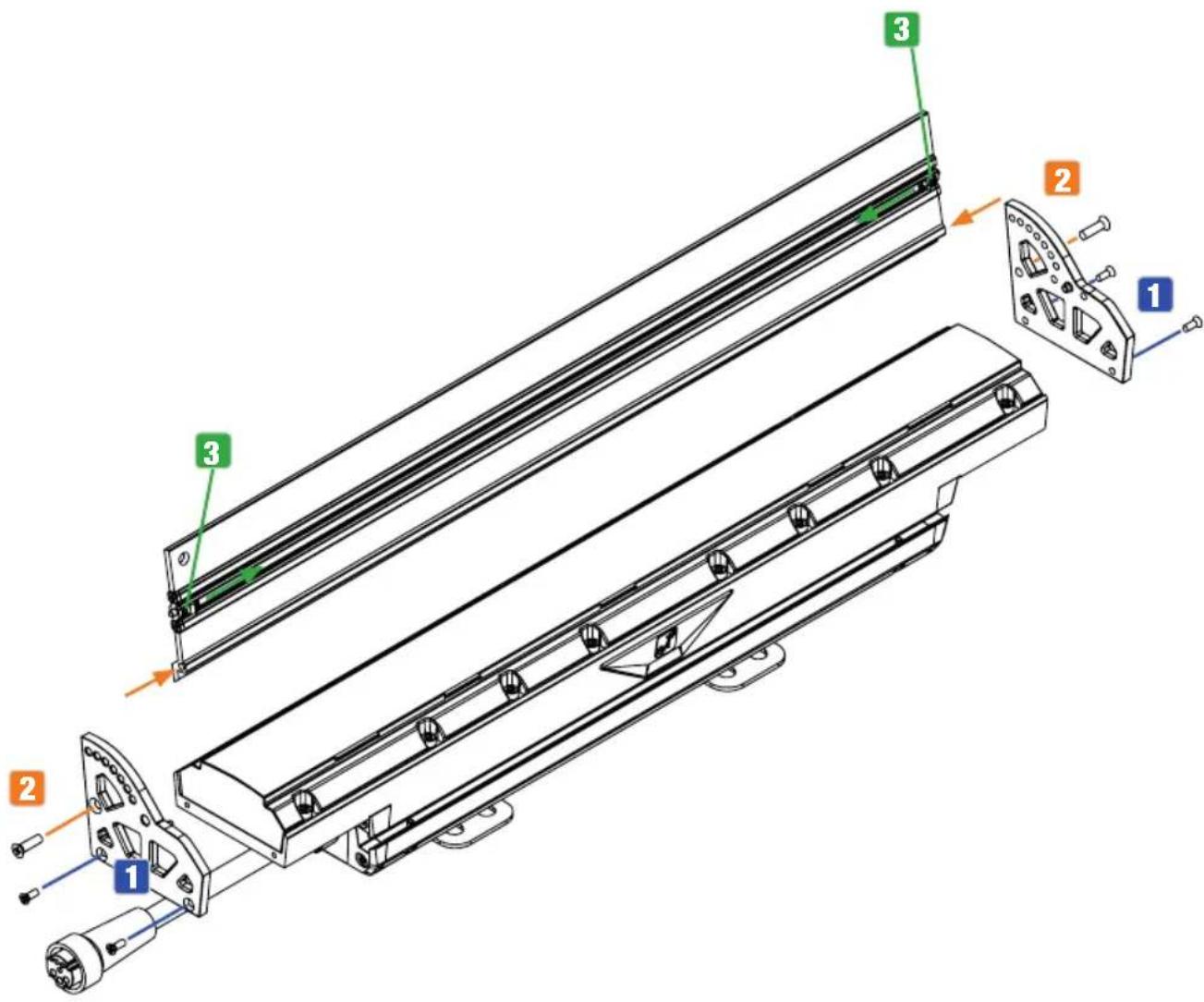 3
2
1
3
2
1