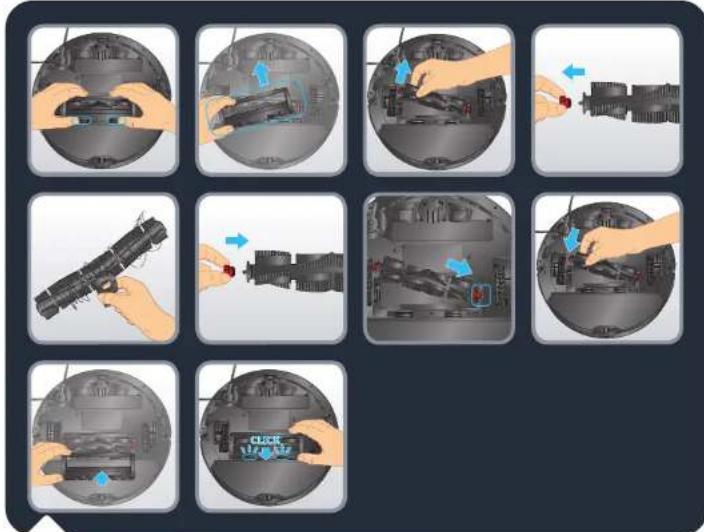 CLICK