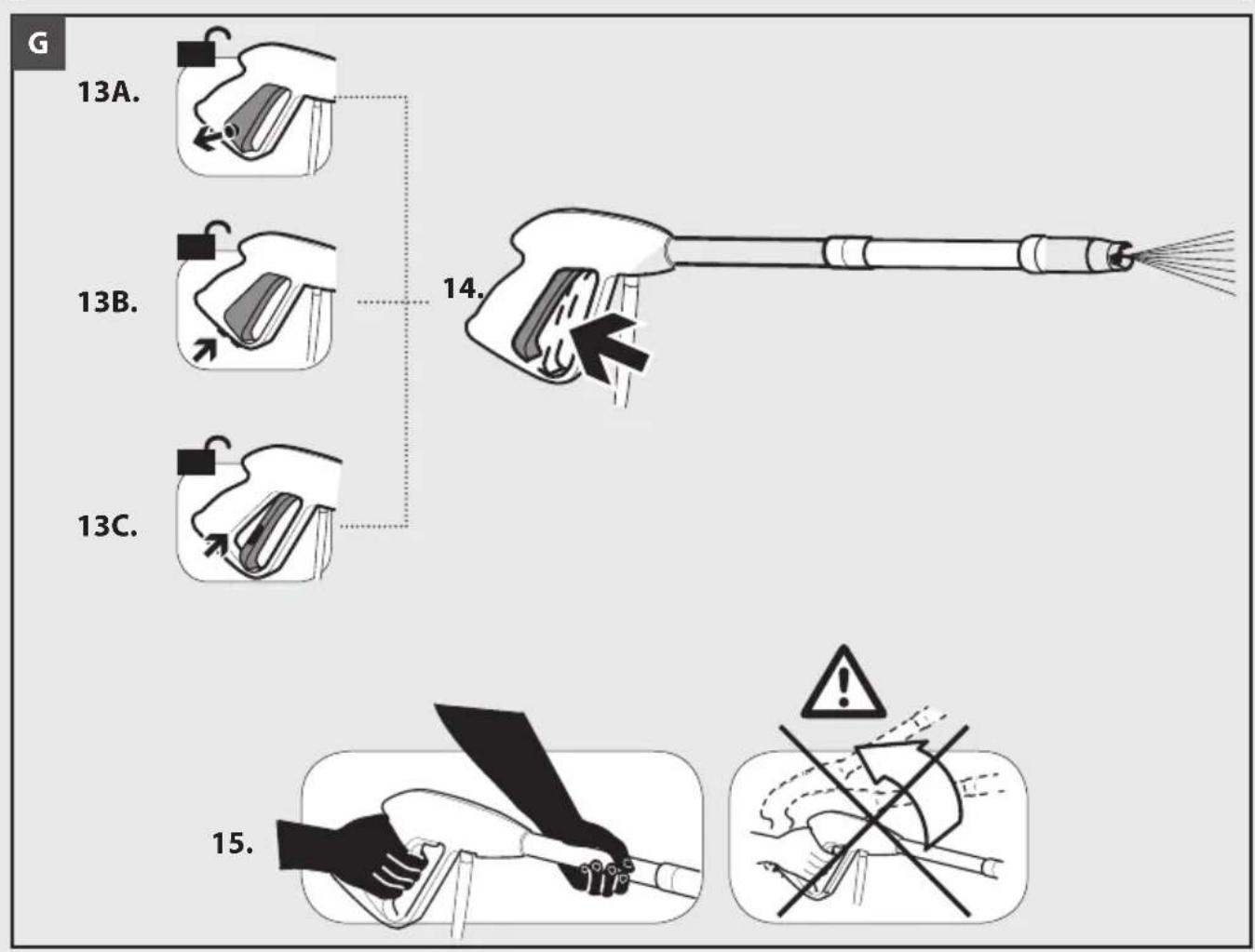 G

13A.

13B.

13C.

14.

15.