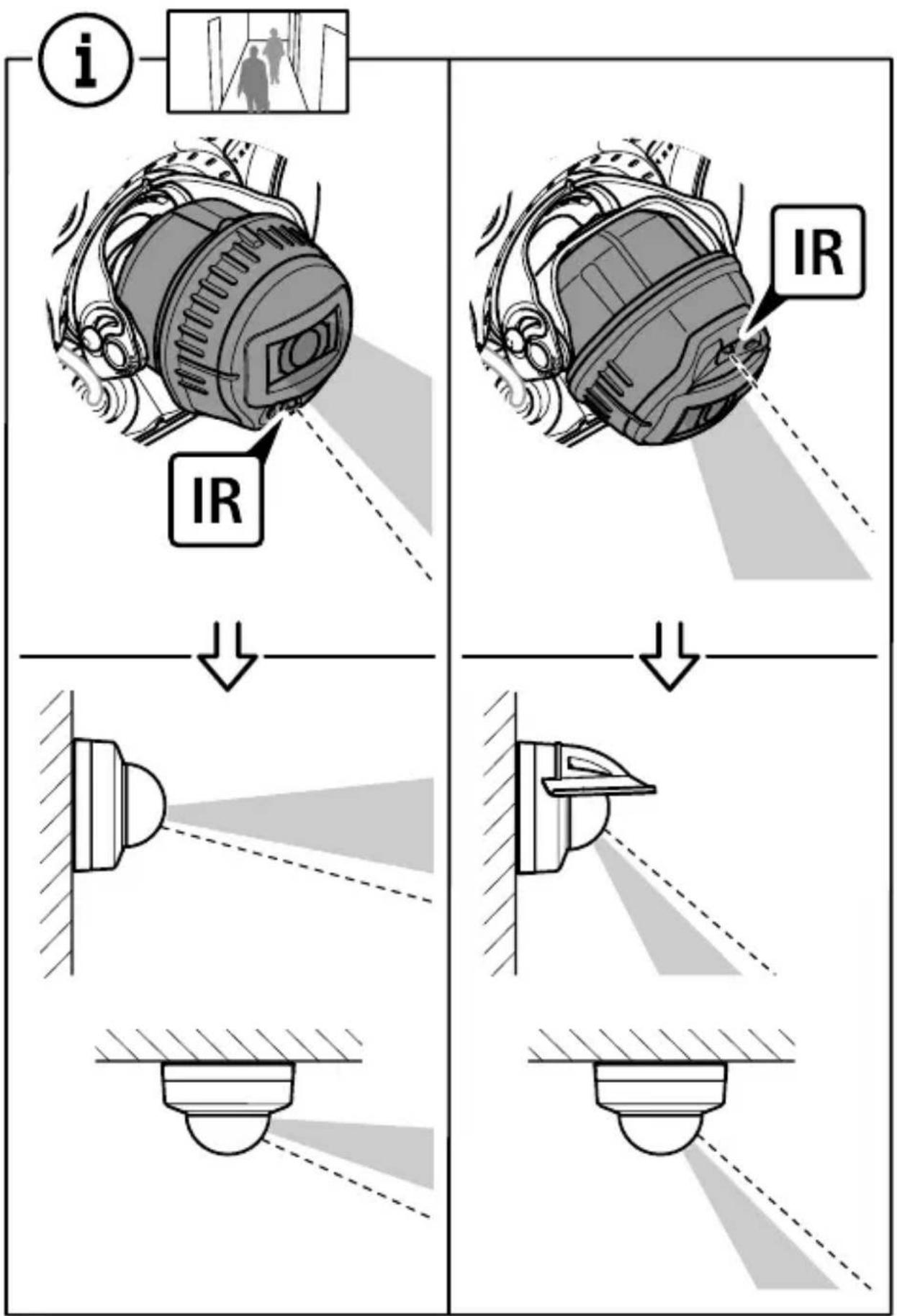 i

IR

IR