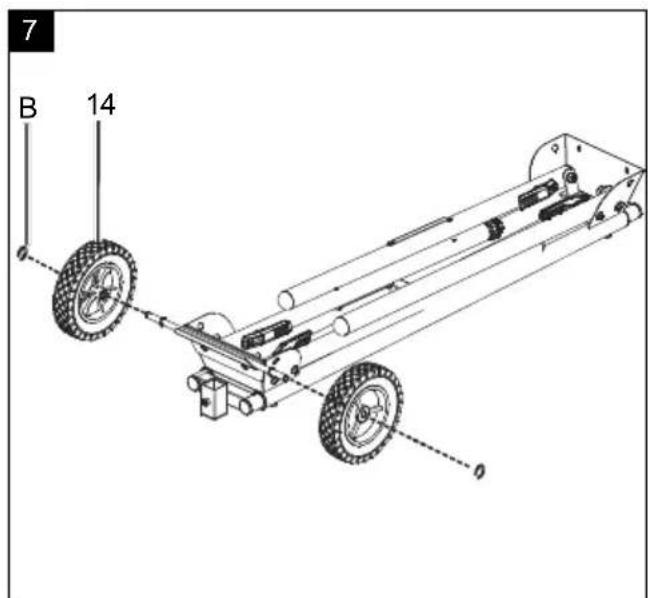 7

B

14