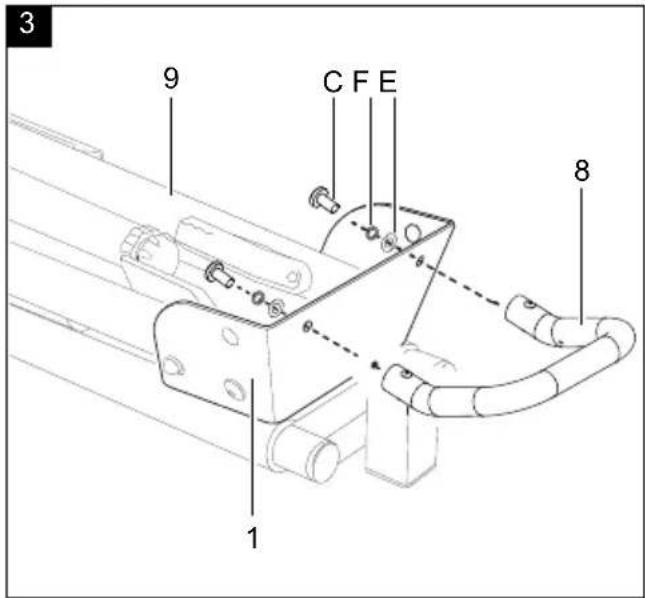 3

9

C F E

8

1