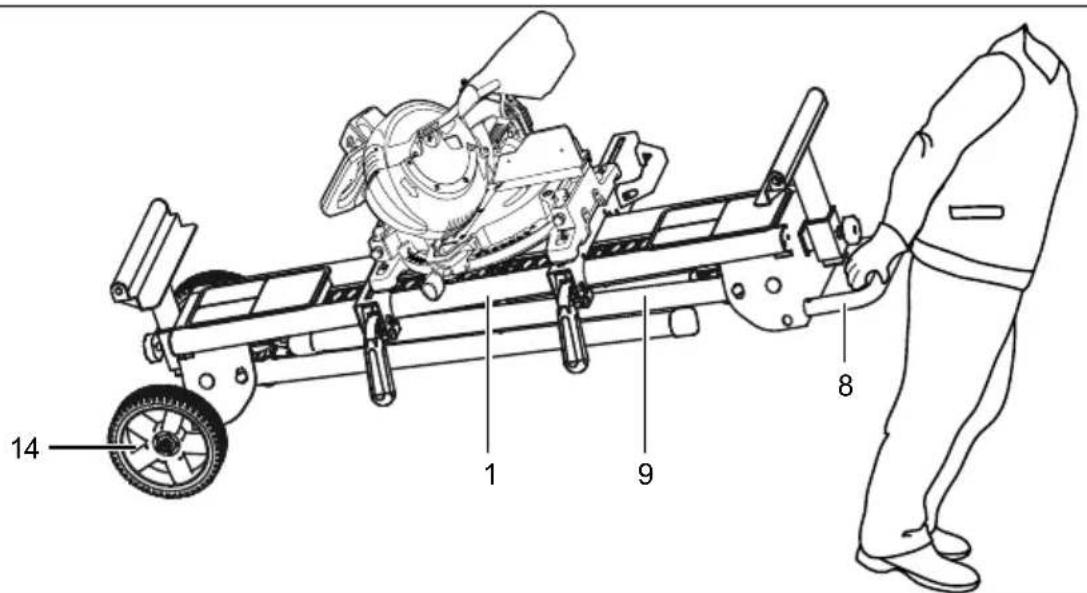 14
1
9
8