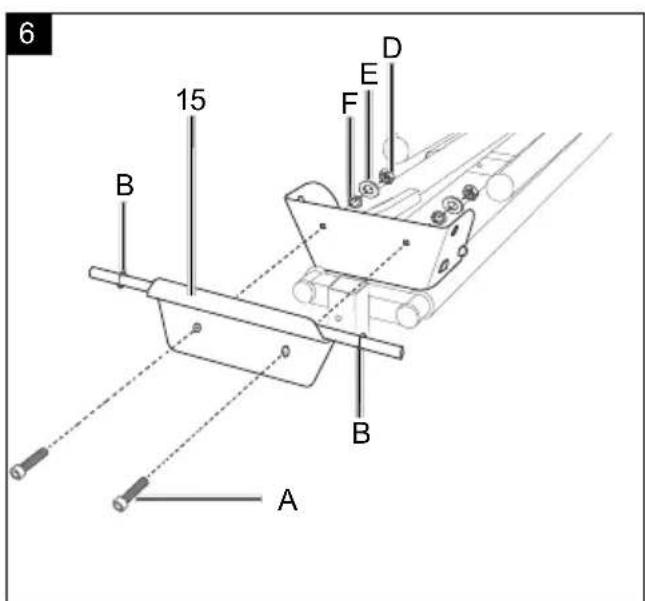 6
D
E
F
15
B
B
A