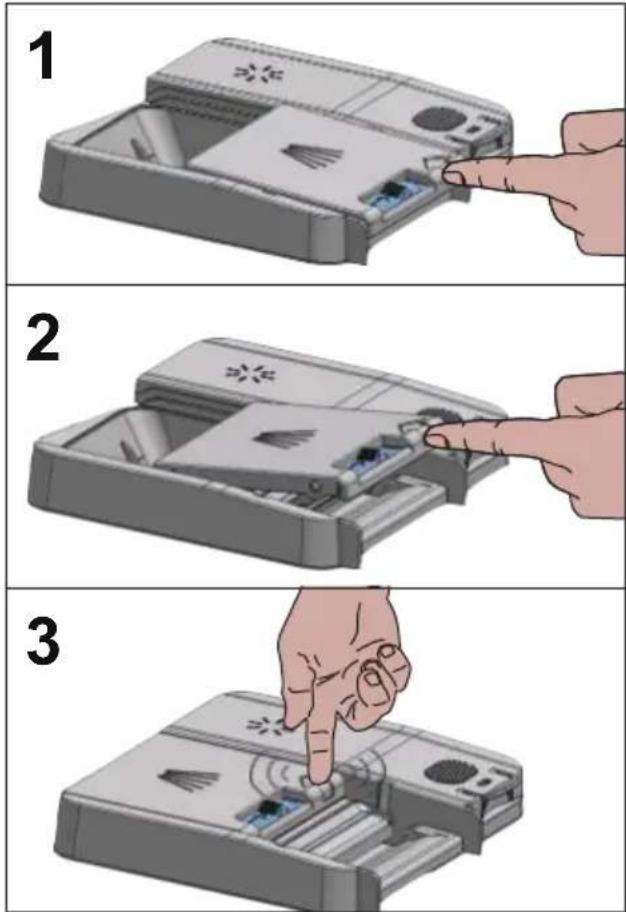 1

2

3