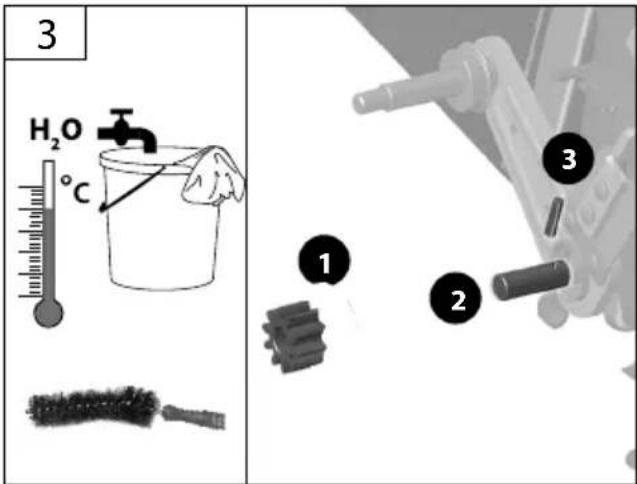 3

$H_2O$

°C

1

2

3