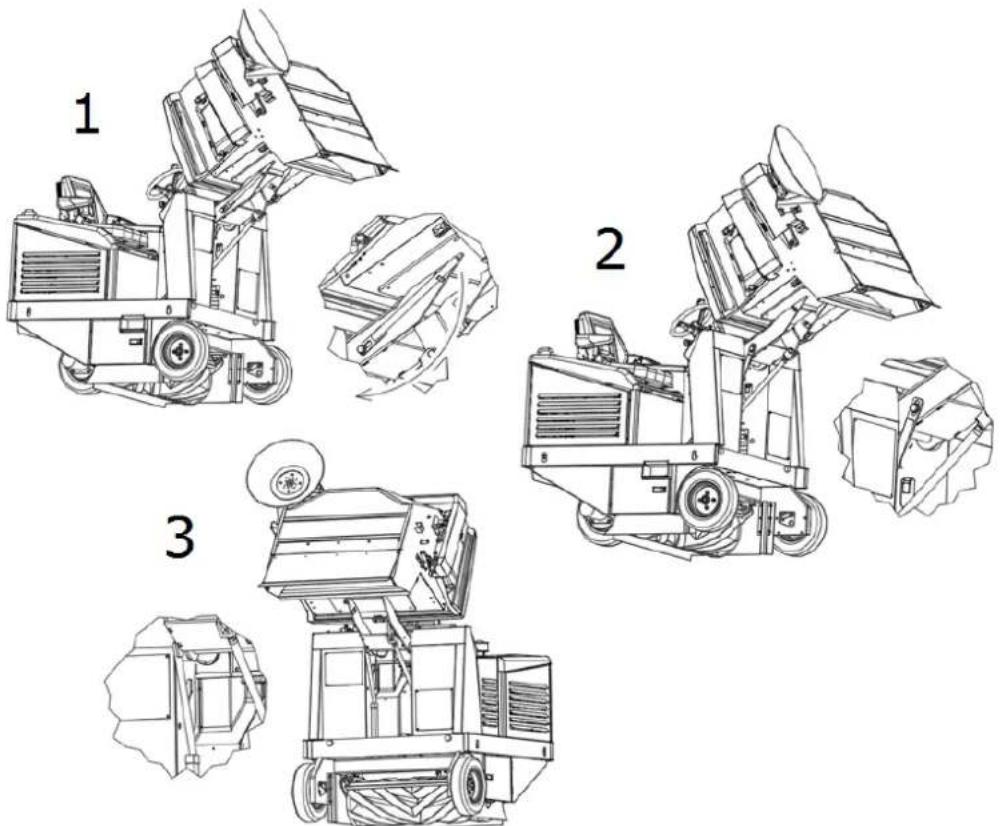 1

2

3