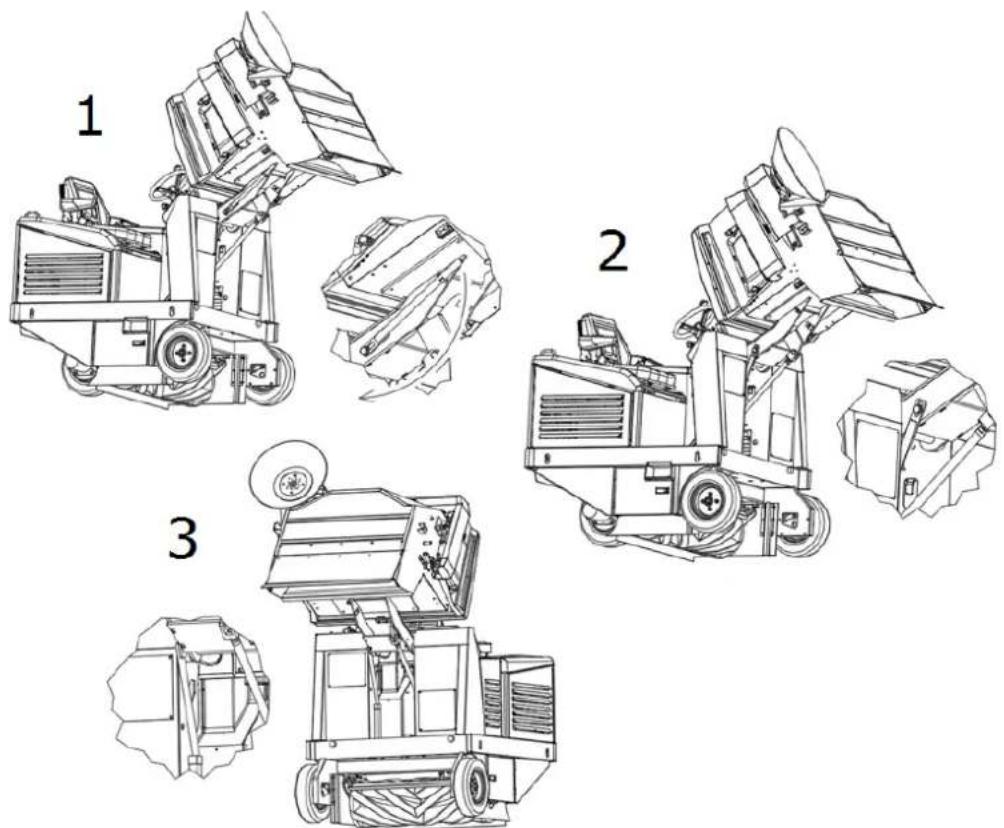 1

2

3