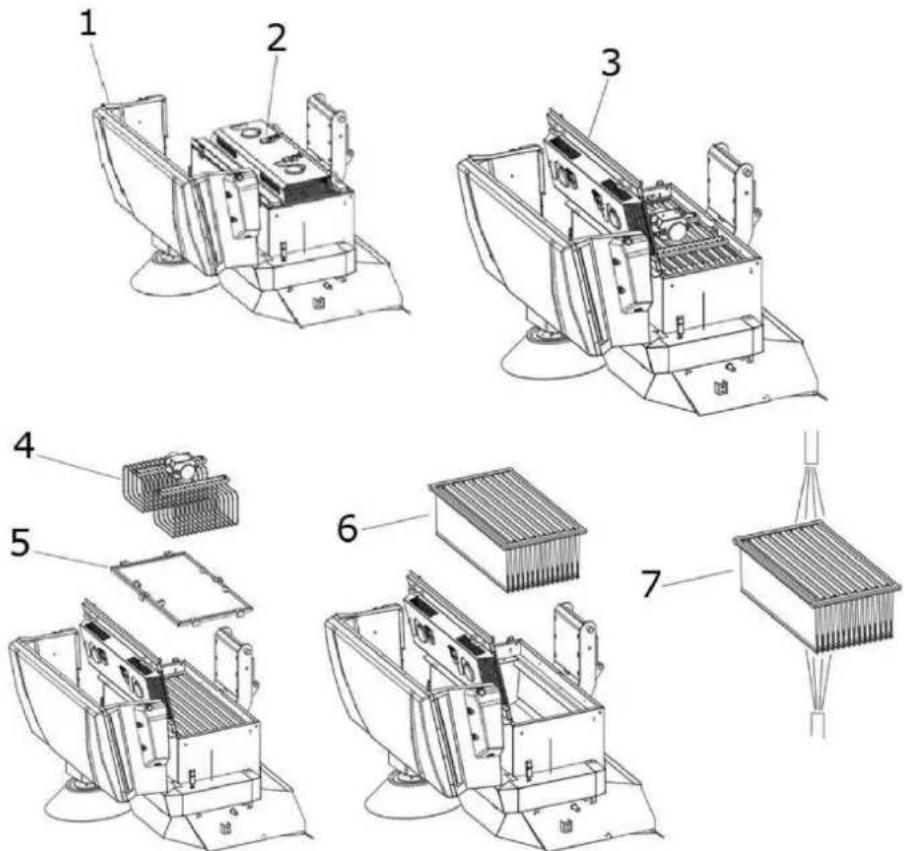 1
2
3
4
5
6
7