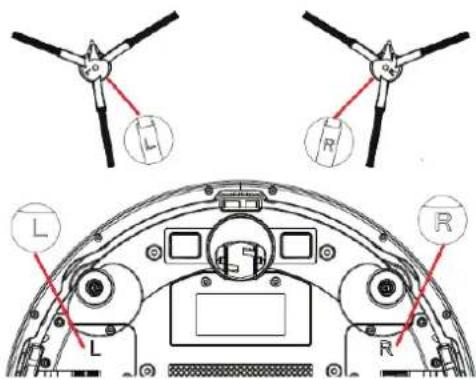 L

R

L

R

L

R