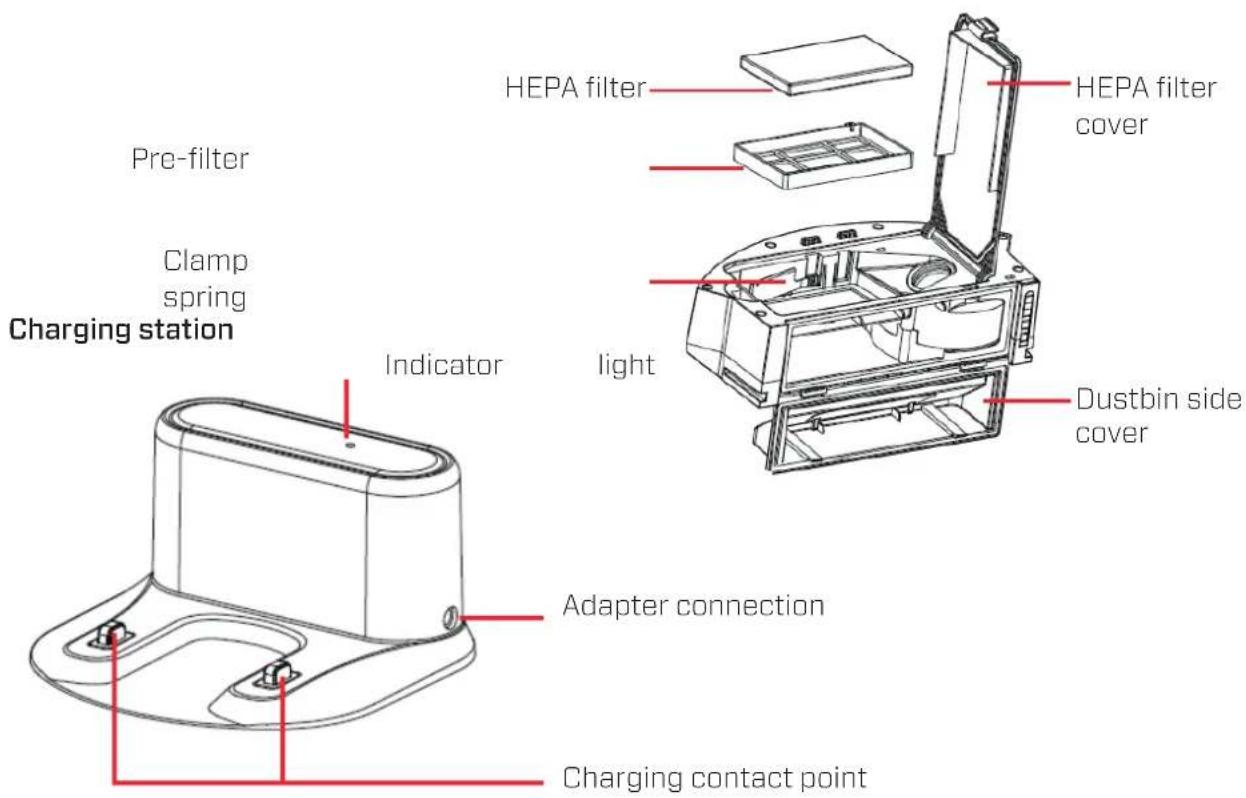 HEPA filter

HEPA filter cover

Pre-filter

Clamp spring

Charging station

Indicator light

Dustbin side cover

Adapter connection

Charging contact point