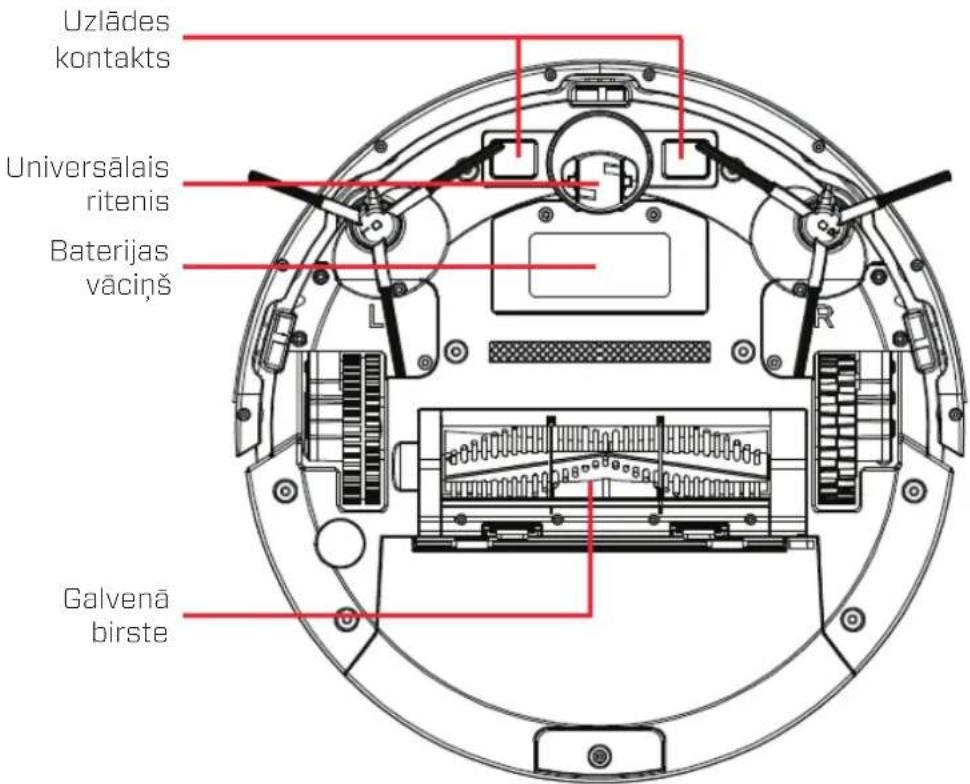 Uzlādes kontakts

Universālais ritenis

Baterijas vāciņš

L

R

Galvenā birste