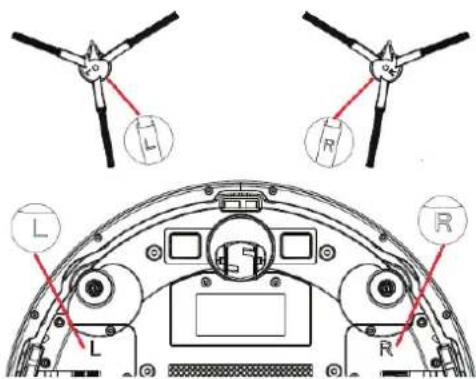 L

R

L

R

L

R