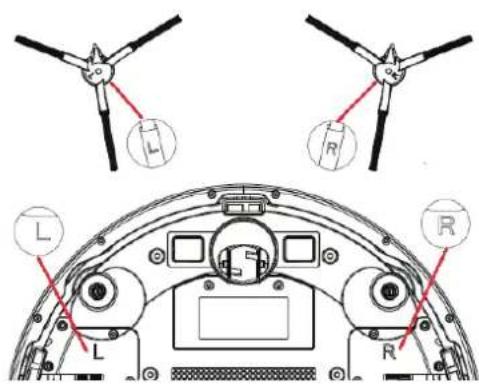 L

R

L

R

L

R