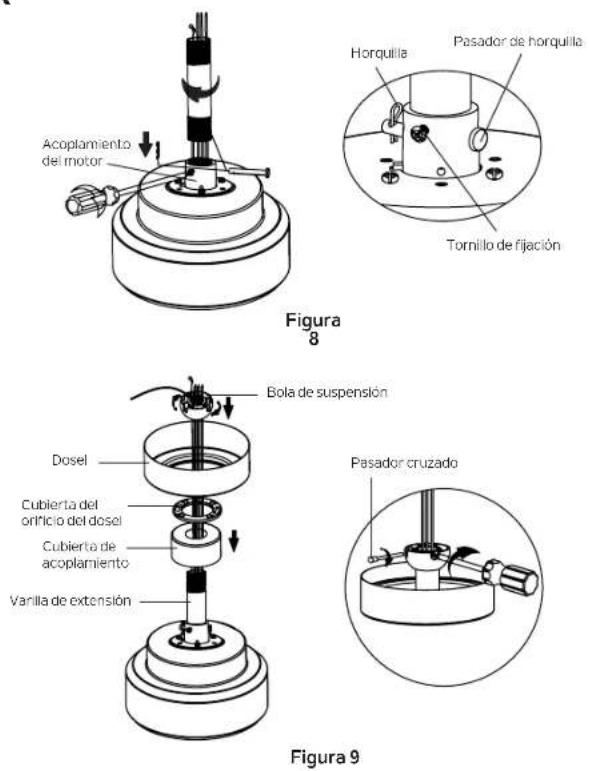 Acoplamiento del motor

Horquilla

Pasador de horquilla

Tornillo de fijación

Figura 8

Bola de suspensión

Dosel

Cubierta del orificio del dosel

Cubierta de acoplamiento

Varilla de extensión

Pasador cruzado

Figura 9