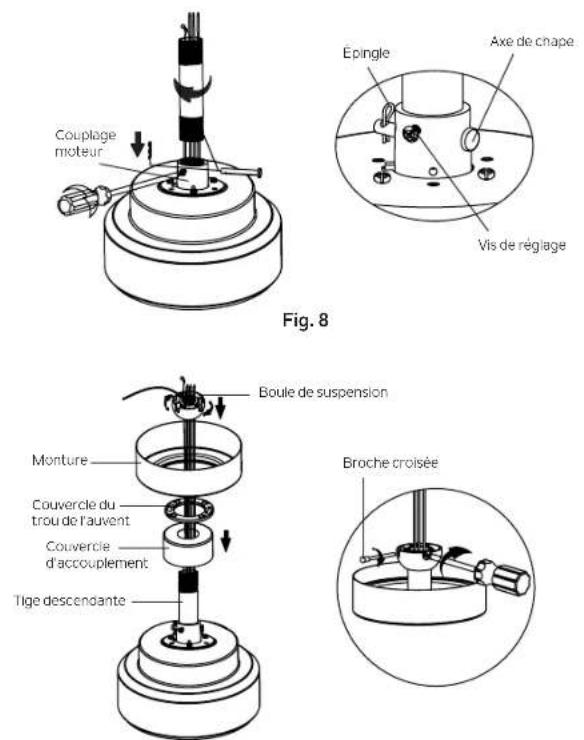 Couplage moteur

Épingle

Axe de chape

Vis de réglage

Fig. 8

Boule de suspension

Monture

Couvercle du trou de l'auvent

Couvercle d'accouplement

Tige descendante

Broche croisée