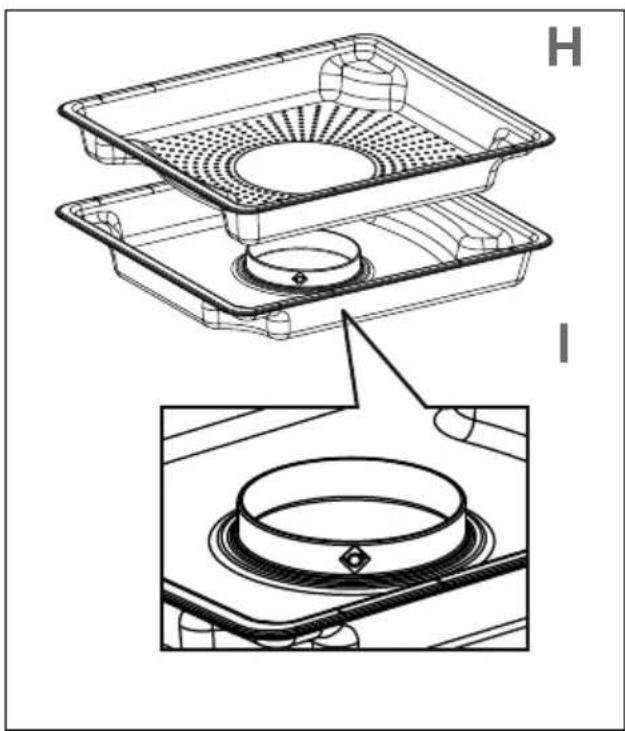 H

I