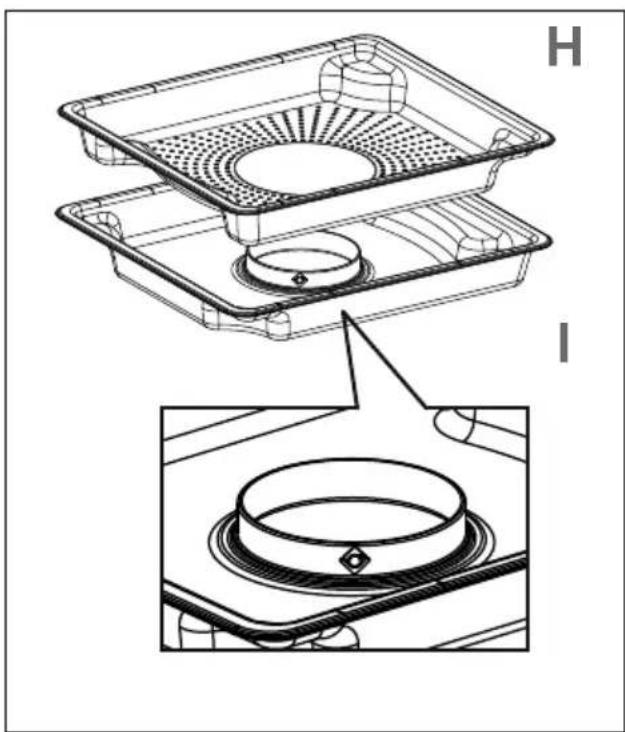 H

I