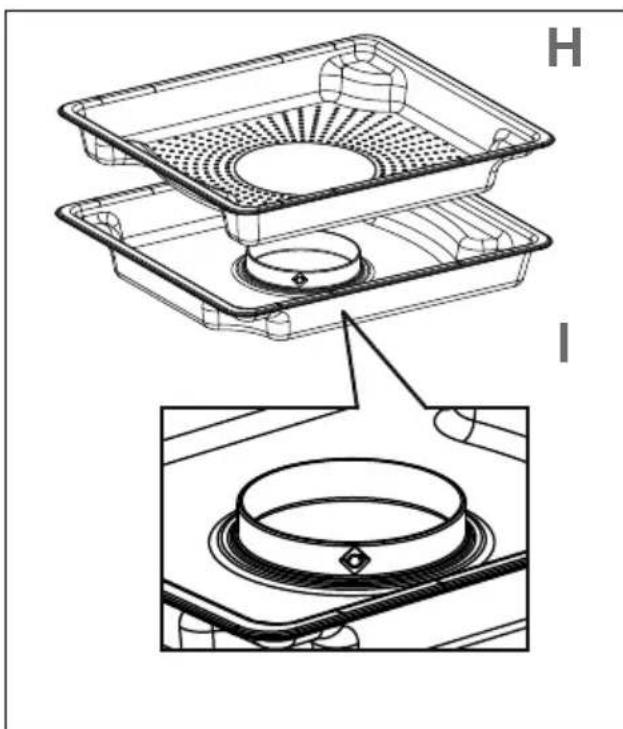 H

I